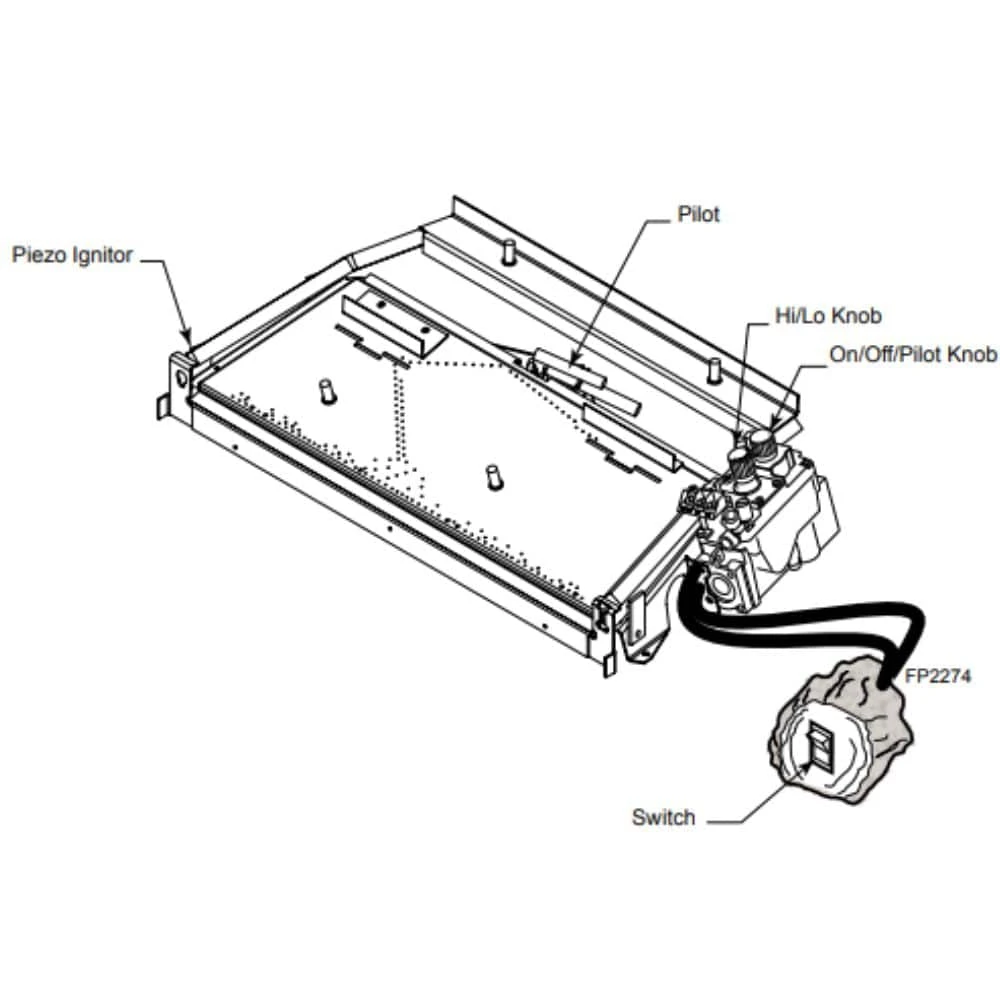 Pilot

Piezo Ignitor

Hi/Lo Knob

On/Off/Pilot Knob

FP2274

Switch